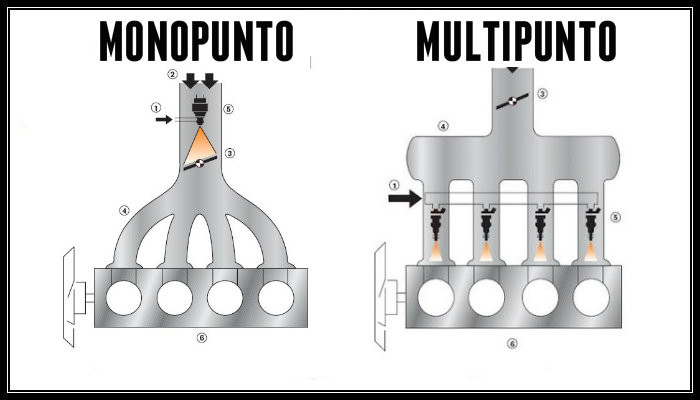 MONOPUNTO

②
①
⑤
③
④
⑥

MULTIPUNTO

③
④
①
⑤
⑥